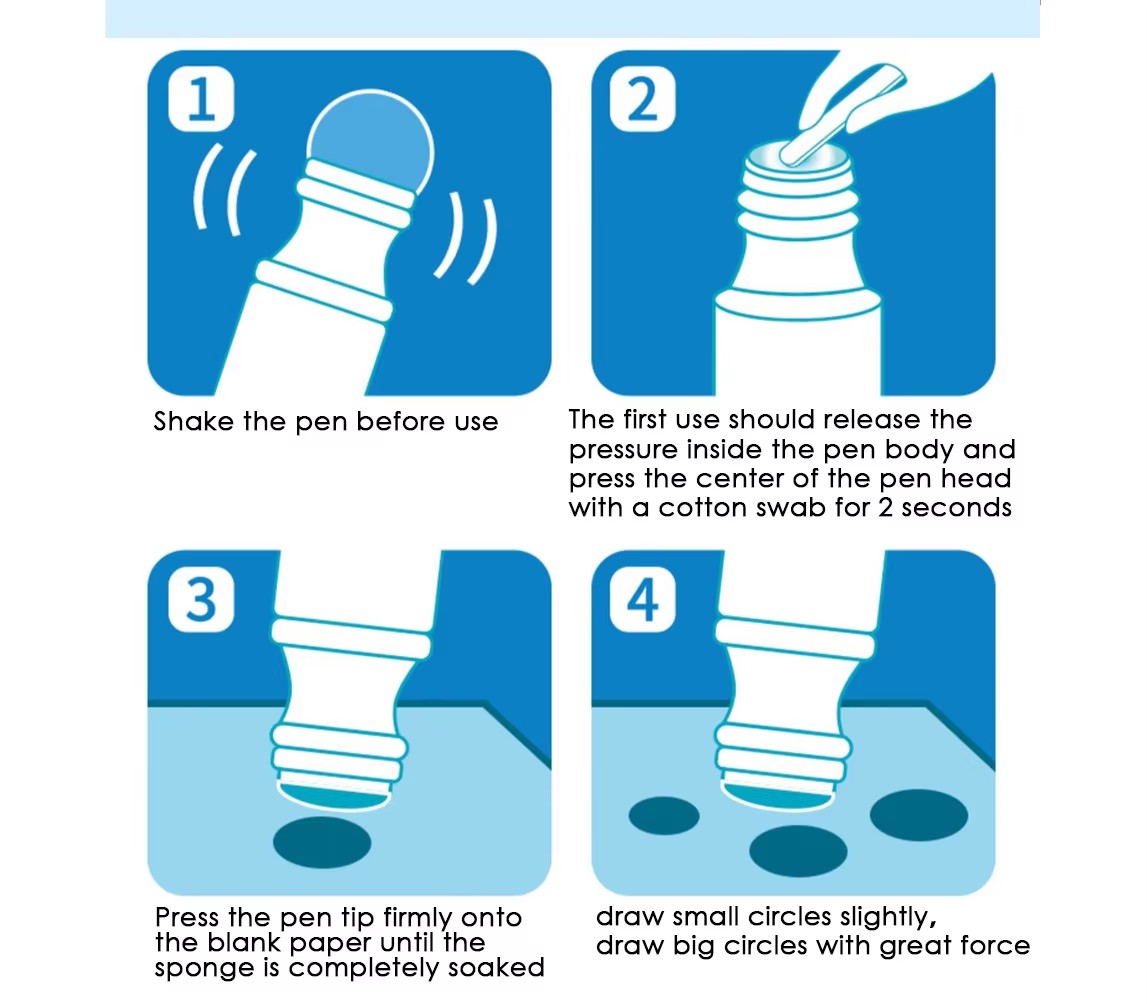 1

Shake the pen before use

2

The first use should release the pressure inside the pen body and press the center of the pen head with a cotton swab for 2 seconds

3

Press the pen tip firmly onto the blank paper until the sponge is completely soaked

4

draw small circles slightly, draw big circles with great force