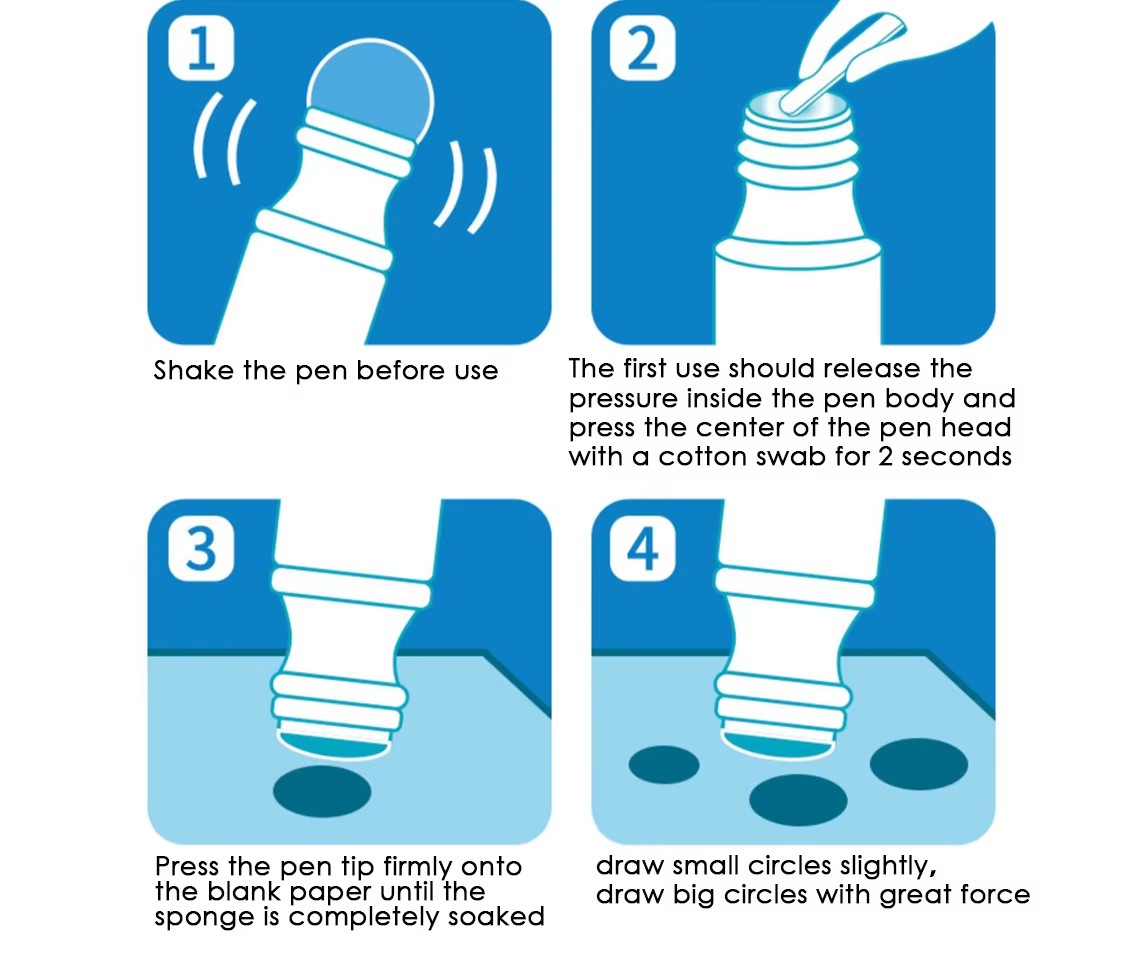 1

Shake the pen before use

2

The first use should release the pressure inside the pen body and press the center of the pen head with a cotton swab for 2 seconds

3

Press the pen tip firmly onto the blank paper until the sponge is completely soaked

4

draw small circles slightly, draw big circles with great force