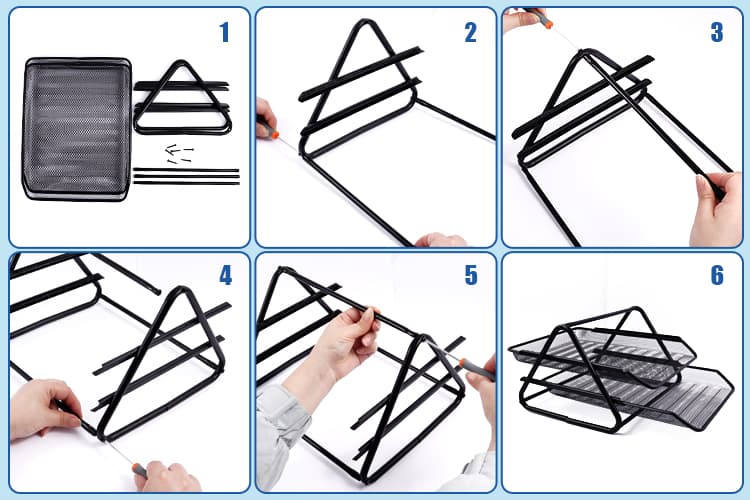 1

2

3

4

5

6