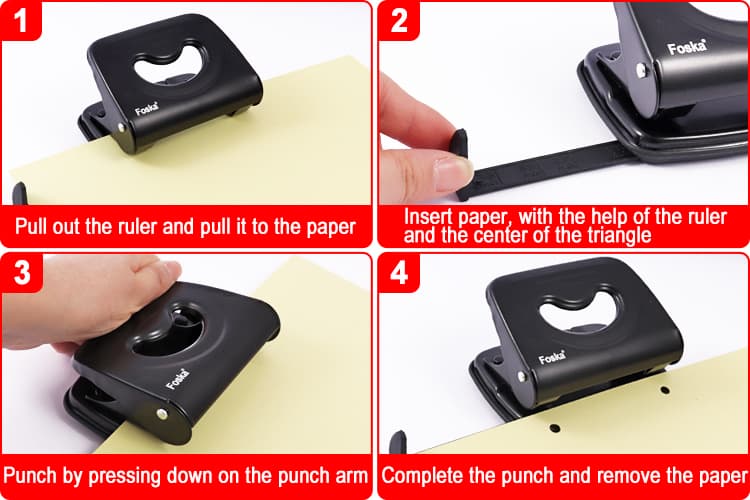 1

Foska®

Pull out the ruler and pull it to the paper

2

Foska®

Insert paper, with the help of the ruler and the center of the triangle

3

Foska®

Punch by pressing down on the punch arm

4

Foska®

Complete the punch and remove the paper