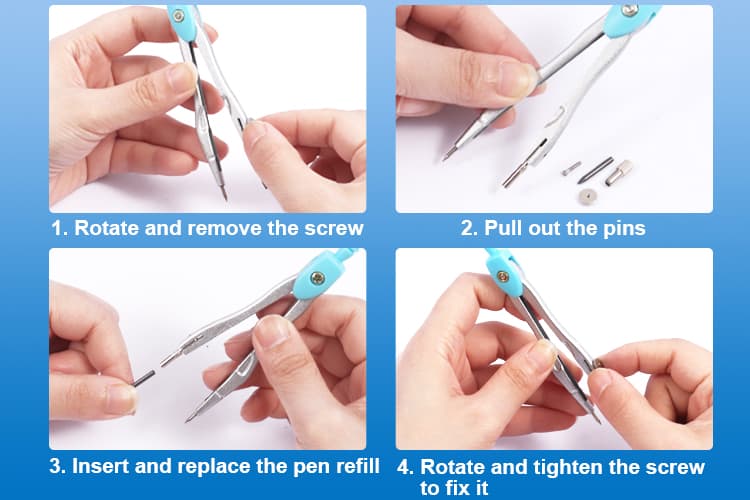 1. Rotate and remove the screw

2. Pull out the pins

3. Insert and replace the pen refill

4. Rotate and tighten the screw to fix it