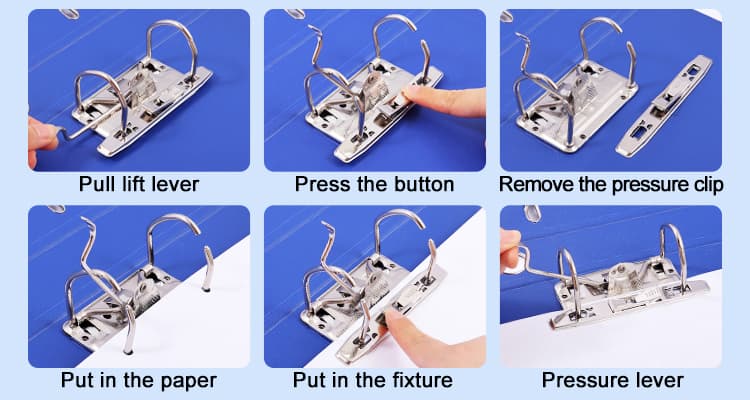 Pull lift lever

Press the button

Remove the pressure clip

Put in the paper

Put in the fixture

Pressure lever