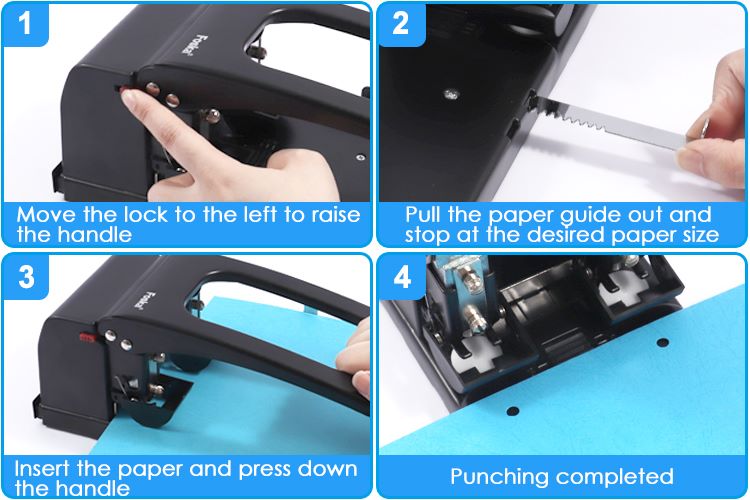 1

Foska

Move the lock to the left to raise the handle

2

Pull the paper guide out and stop at the desired paper size

3

Foska

Insert the paper and press down the handle

4

Punching completed