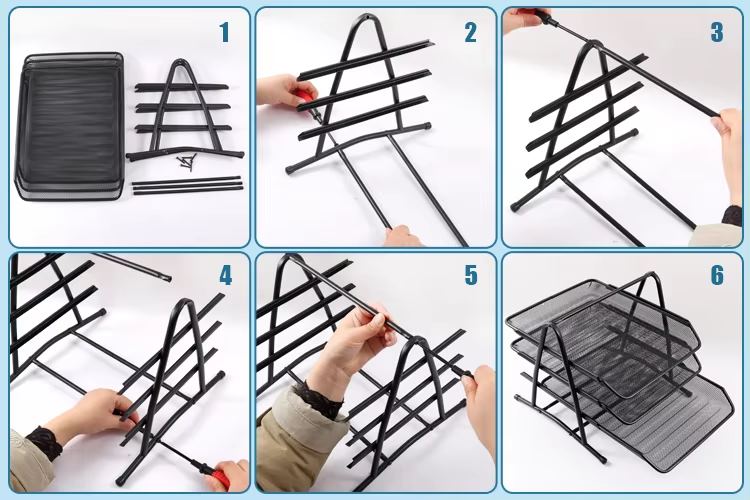 1
2
3
4
5
6