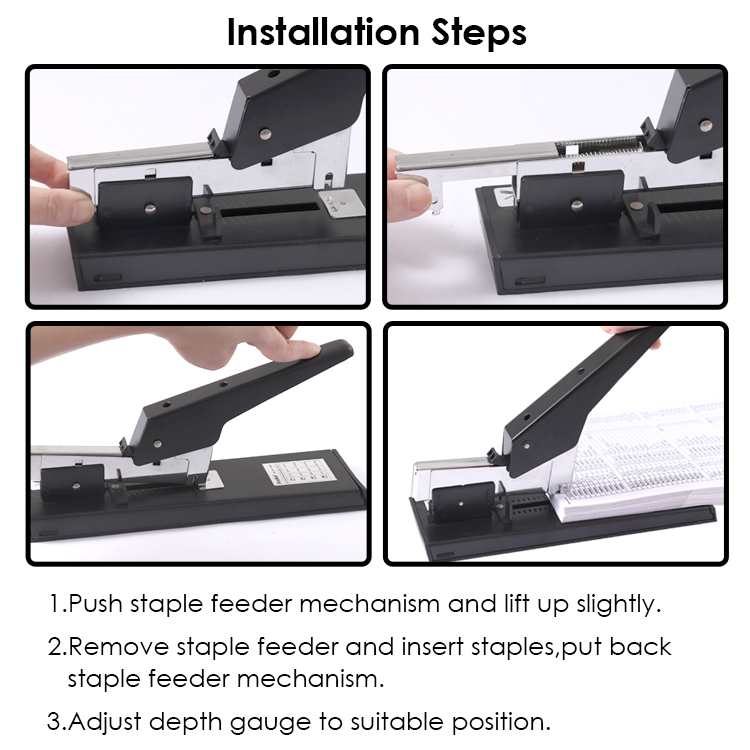 Installation Steps

1.Push staple feeder mechanism and lift up slightly.

2.Remove staple feeder and insert staples,put back staple feeder mechanism.

3.Adjust depth gauge to suitable position.