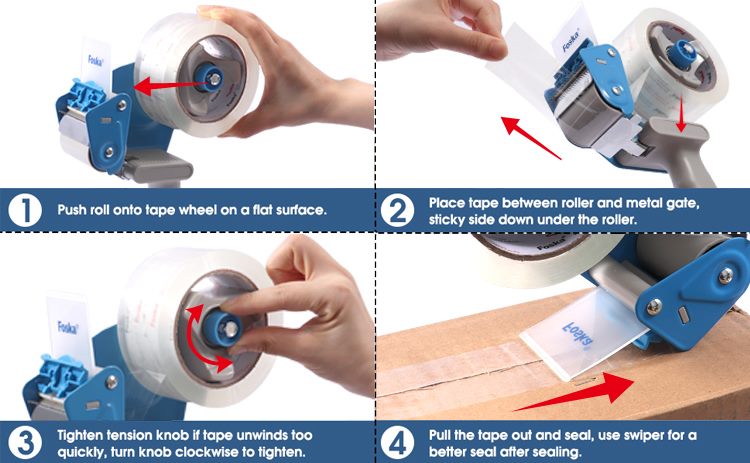 Foska

1 Push roll onto tape wheel on a flat surface.

Foska

2 Place tape between roller and metal gate, sticky side down under the roller.

Foska

3 Tighten tension knob if tape unwinds too quickly, turn knob clockwise to tighten.

Foska

Foska

4 Pull the tape out and seal, use swiper for a better seal after sealing.